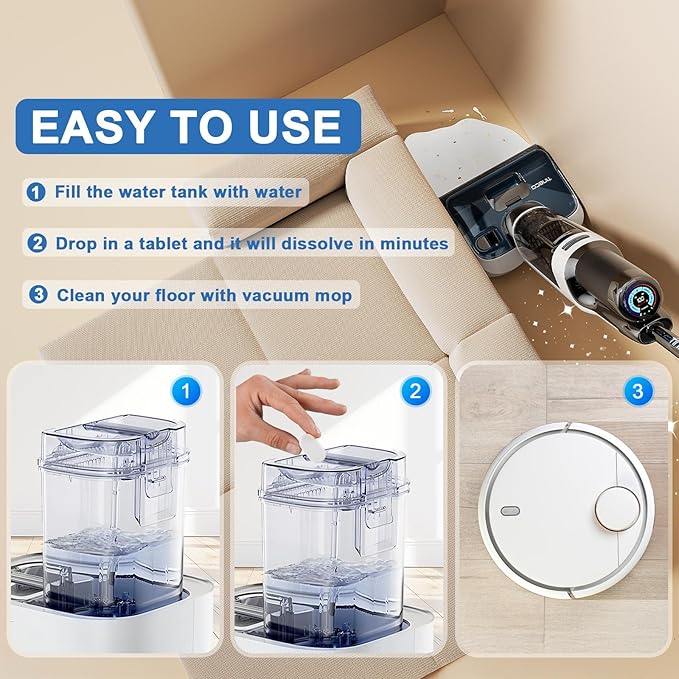 EASY TO USE

1 Fill the water tank with water

2 Drop in a tablet and it will dissolve in minutes

3 Clean your floor with vacuum mop

TINECO

1

2

3