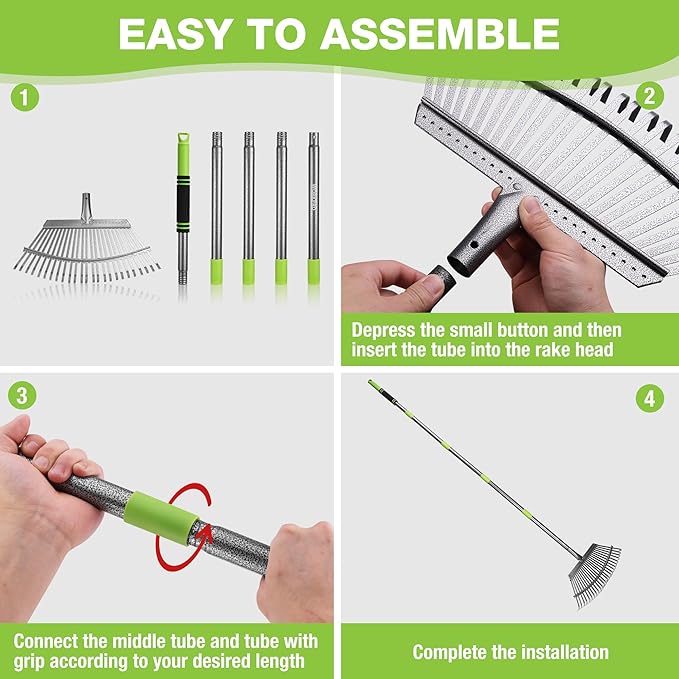 EASY TO ASSEMBLE

1

2

Depress the small button and then insert the tube into the rake head

3

Connect the middle tube and tube with grip according to your desired length

4

Complete the installation