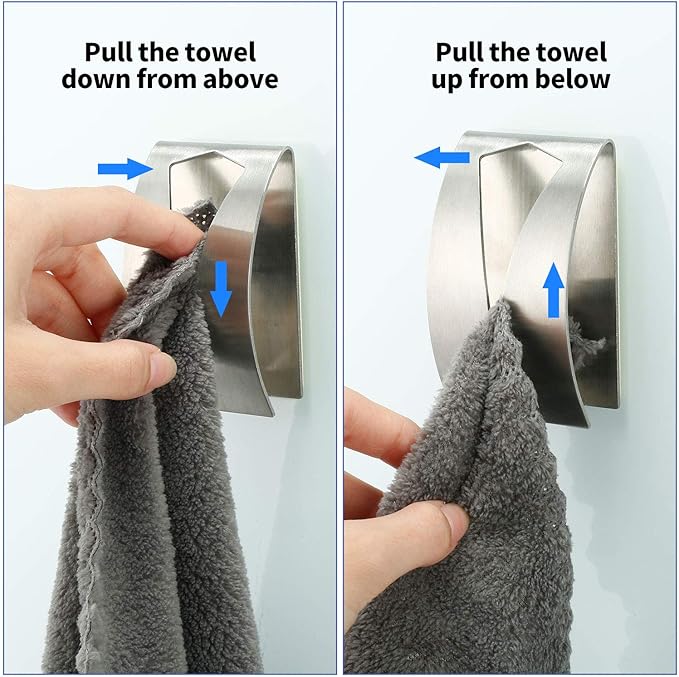 Pull the towel down from above

Pull the towel up from below