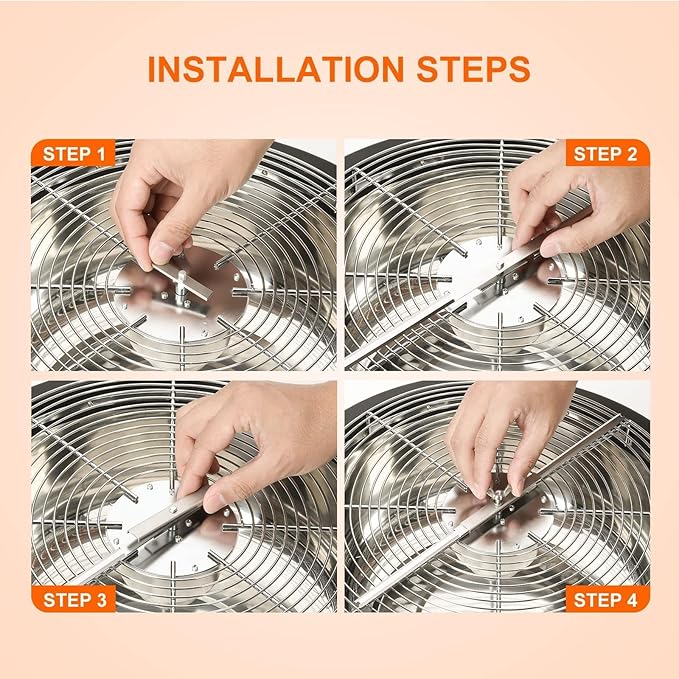 INSTALLATION STEPS

STEP 1

STEP 2

STEP 3

STEP 4